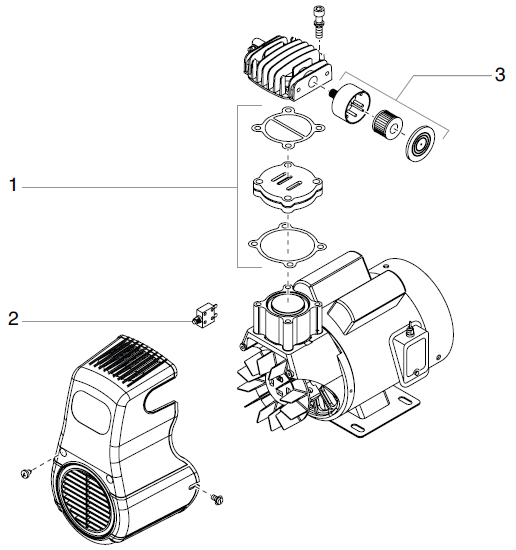 3
1
2